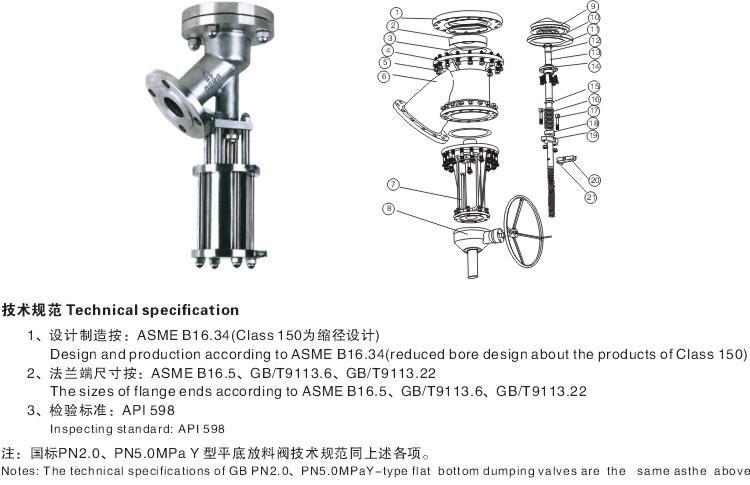 1
2
3
4
5
6
7
8
9
10
11
12
13
14
15
16
17
18
19
20
21

技术规范 Technical specification

1、设计制造按：ASME B16.34(Class 150为缩径设计)
Design and production according to ASME B16.34(reduced bore design about the products of Class 150)

2、法兰端尺寸按：ASME B16.5、GB/T9113.6、GB/T9113.22
The sizes of flange ends according to ASME B16.5、GB/T9113.6、GB/T9113.22

3、检验标准：API 598
Inspecting standard: API 598

注：国标PN2.0、PN5.0MPa Y 型平底放料阀技术规范同上述各项。
Notes: The technical specifications of GB PN2.0、PN5.0MPaY-type flat bottom dumping valves are the same asthe above